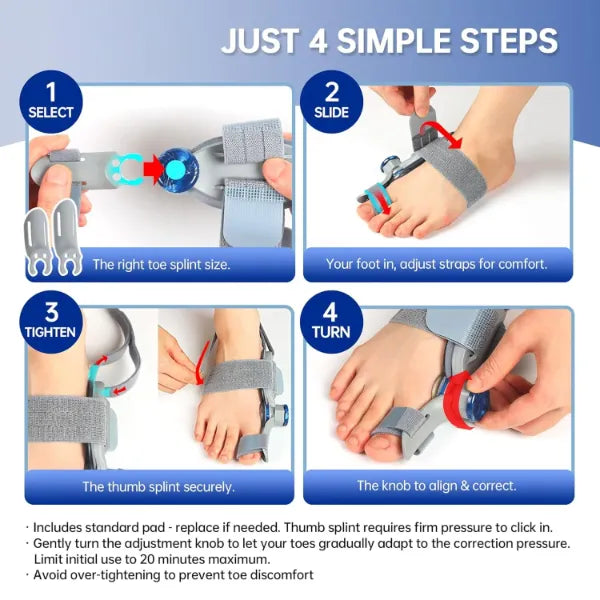 JUST 4 SIMPLE STEPS

1
SELECT

The right toe splint size.

2
SLIDE

Your foot in, adjust straps for comfort.

3
TIGHTEN

The thumb splint securely.

4
TURN

The knob to align & correct.

· Includes standard pad - replace if needed. Thumb splint requires firm pressure to click in.
· Gently turn the adjustment knob to let your toes gradually adapt to the correction pressure. Limit initial use to 20 minutes maximum.
· Avoid over-tightening to prevent toe discomfort